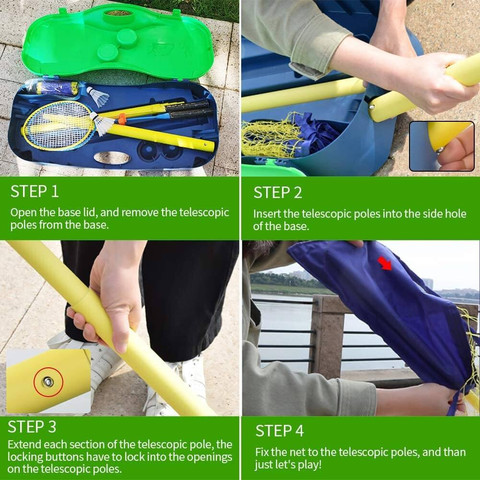 STEP 1
Open the base lid, and remove the telescopic poles from the base.

STEP 2
Insert the telescopic poles into the side hole of the base.

STEP 3
Extend each section of the telescopic pole, the locking buttons have to lock into the openings on the telescopic poles.

STEP 4
Fix the net to the telescopic poles, and than just let's play!