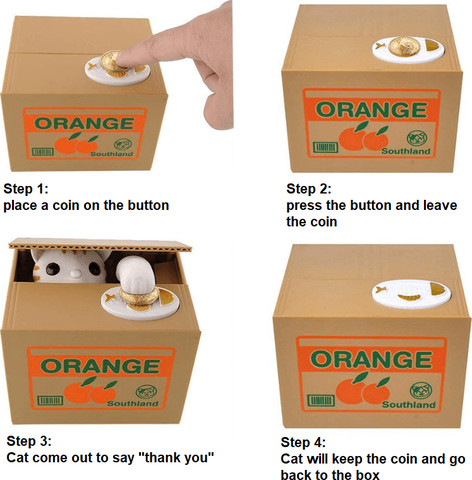 ORANGE

Southland

Step 1:
place a coin on the button

ORANGE

Southland

Step 2:
press the button and leave the coin

ORANGE

Southland

Step 3:
Cat come out to say "thank you"

ORANGE

Southland

Step 4:
Cat will keep the coin and go back to the box