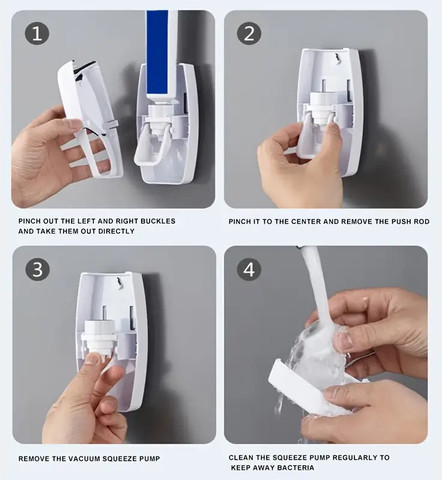 1

PINCH OUT THE LEFT AND RIGHT BUCKLES AND TAKE THEM OUT DIRECTLY

2

PINCH IT TO THE CENTER AND REMOVE THE PUSH ROD

3

REMOVE THE VACUUM SQUEEZE PUMP

4

CLEAN THE SQUEEZE PUMP REGULARLY TO KEEP AWAY BACTERIA