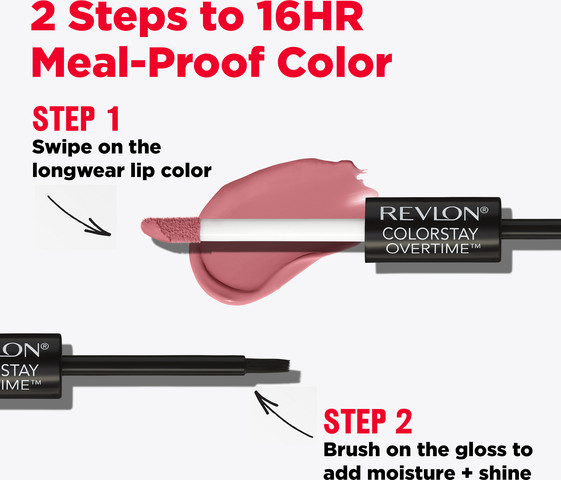 2 Steps to 16HR Meal-Proof Color

STEP 1
Swipe on the longwear lip color

REVLON®
COLORSTAY
OVERTIME™

LON®
STAY
IME™

STEP 2
Brush on the gloss to add moisture + shine