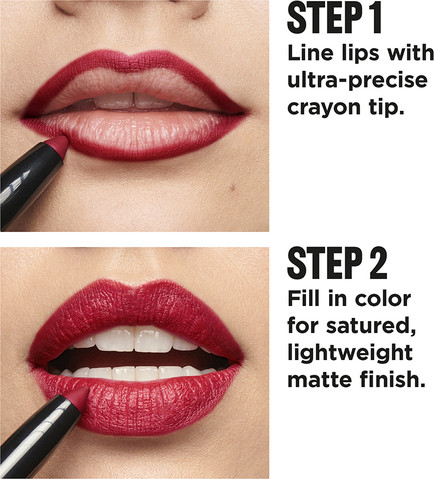 STEP 1
Line lips with ultra-precise crayon tip.

STEP 2
Fill in color for satured, lightweight matte finish.