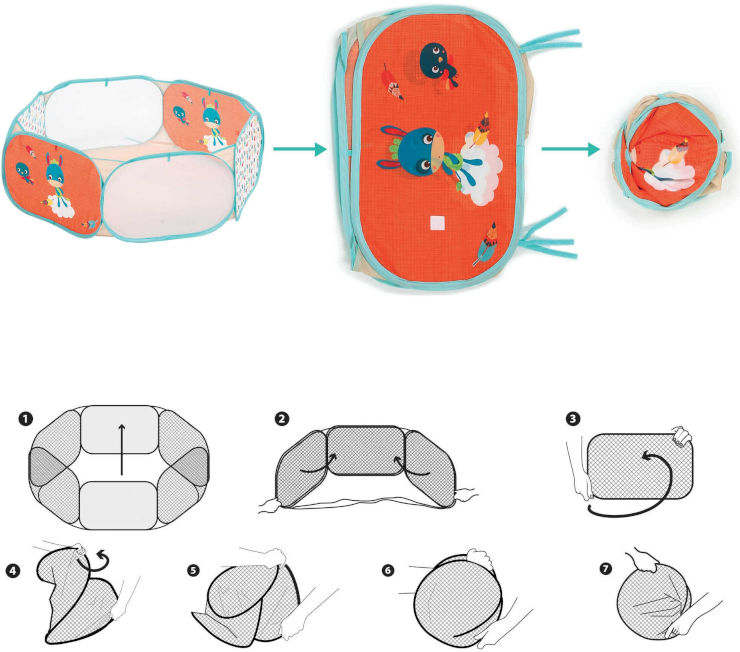 1

2

3

4

5

6

7