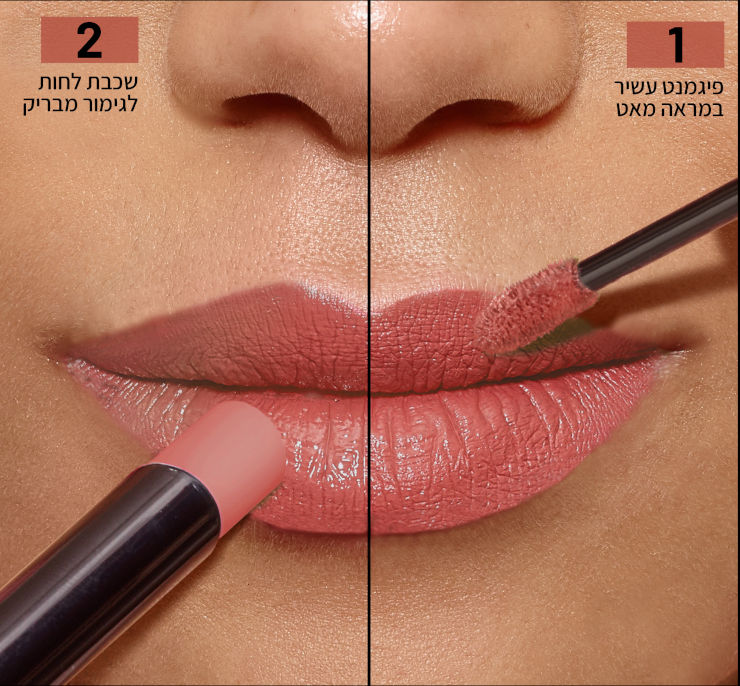 1
פיגמנט עשיר
במראה מאט

2
שכבת לחות
לגימור מבריק