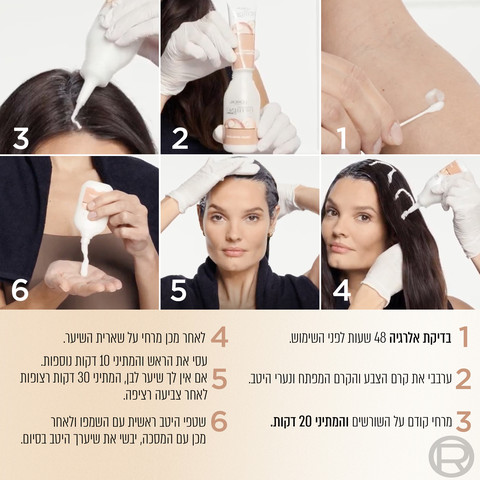 3

2

1

6

5

4

1 בדיקת אלרגיה 48 שעות לפני השימוש.

2 ערבבי את קרם הצבע והקרם המפתח ונערי היטב.

3 מרחי קודם על השורשים והמתיני 20 דקות.

4 לאחר מכן מרחי על שארית השיער.

5 עסי את הראש והמתיני 10 דקות נוספות. אם אין לך שיער לבן, המתיני 30 דקות רצופות לאחר צביעה רציפה.

6 שטפי היטב ראשית עם השמפו ולאחר מכן עם המסכה, יבשי את שיערך היטב בסיום.