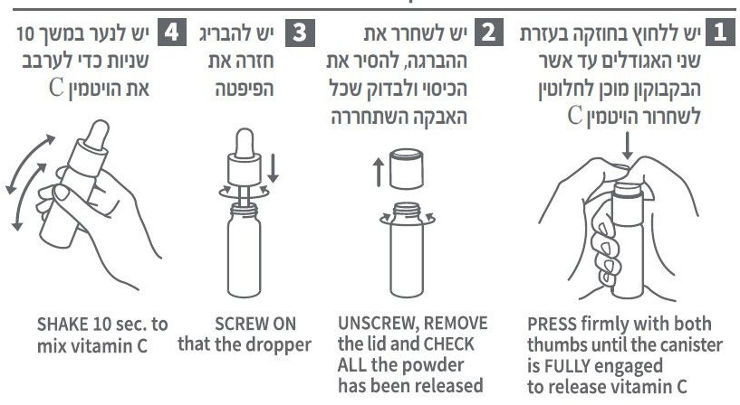 1 יש ללחוץ בחוזקה בעזרת שני האגודלים עד אשר הבקבוקון מוכן לחלוטין לשחרור הויטמין C

PRESS firmly with both thumbs until the canister is FULLY engaged to release vitamin C

2 יש לשחרר את ההברגה, להסיר את הכיסוי ולבדוק שכל האבקה השתחררה

UNSCREW, REMOVE the lid and CHECK ALL the powder has been released

3 יש להבריג חזרה את הפיפטה

SCREW ON that the dropper

4 יש לנער במשך 10 שניות כדי לערבב את הויטמין C

SHAKE 10 sec. to mix vitamin C