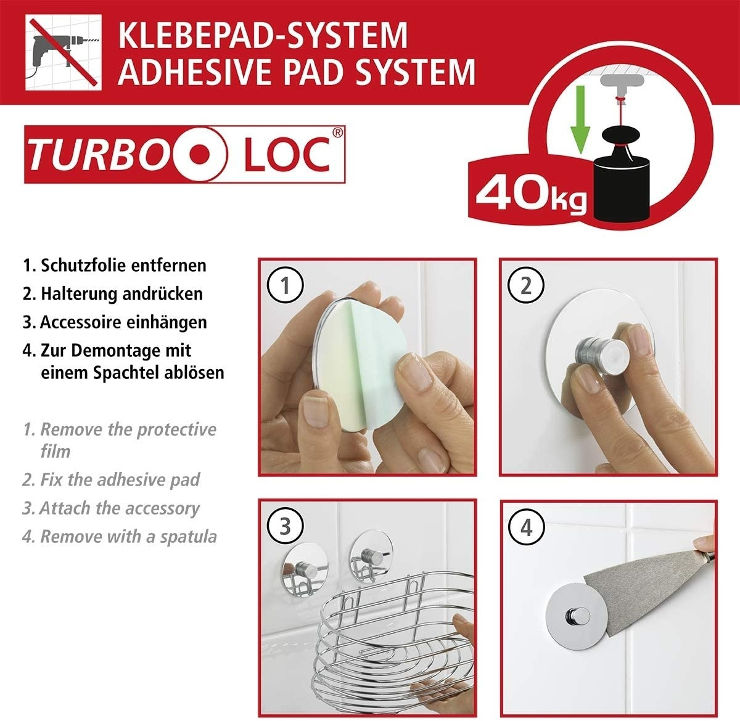 KLEBEPAD-SYSTEM
ADHESIVE PAD SYSTEM

TURBO LOC®

40kg

1. Schutzfolie entfernen
2. Halterung andrücken
3. Accessoire einhängen
4. Zur Demontage mit einem Spachtel ablösen

1. Remove the protective film
2. Fix the adhesive pad
3. Attach the accessory
4. Remove with a spatula

1

2

3

4