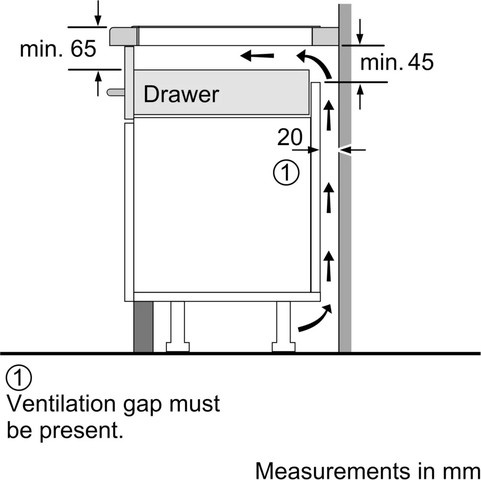 min. 65
min. 45
Drawer
20
①

①
Ventilation gap must be present.

Measurements in mm