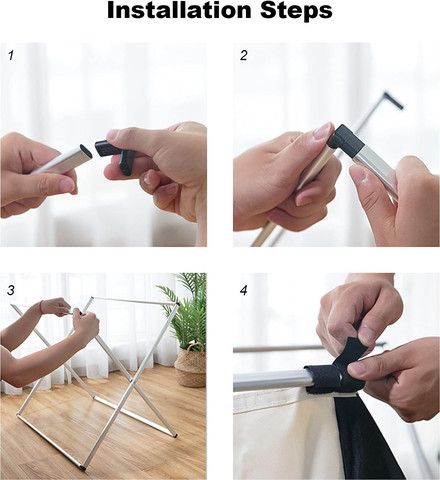 Installation Steps

1

2

3

4