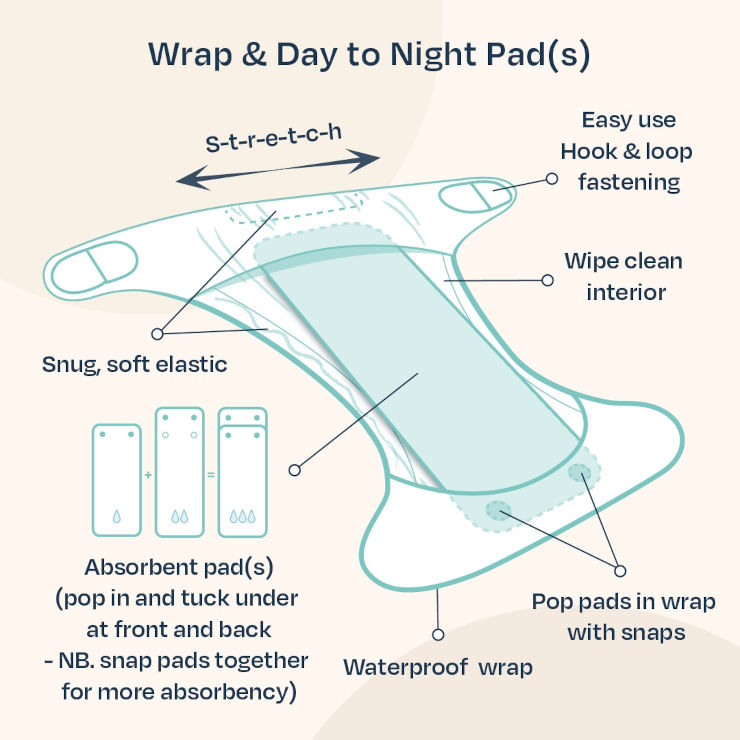 Wrap & Day to Night Pad(s)

S-t-r-e-t-c-h

Easy use Hook & loop fastening

Wipe clean interior

Snug, soft elastic

+

=

Absorbent pad(s) (pop in and tuck under at front and back - NB. snap pads together for more absorbency)

Pop pads in wrap with snaps

Waterproof wrap