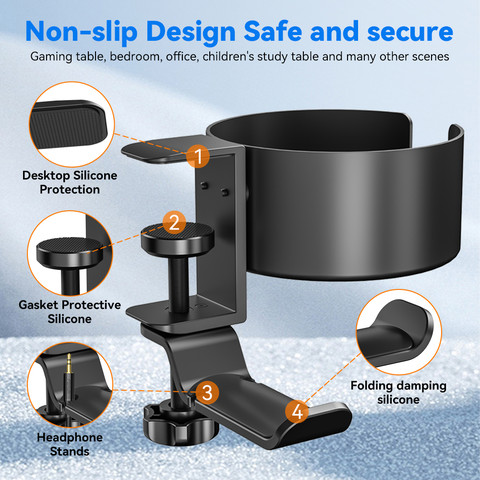 Non-slip Design Safe and secure

Gaming table, bedroom, office, children's study table and many other scenes

1

Desktop Silicone Protection

2

Gasket Protective Silicone

3

Headphone Stands

4

Folding damping silicone