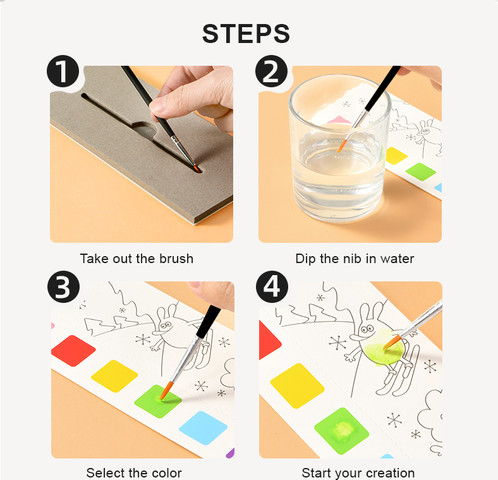 STEPS

1

Take out the brush

2

Dip the nib in water

3

Select the color

4

Start your creation