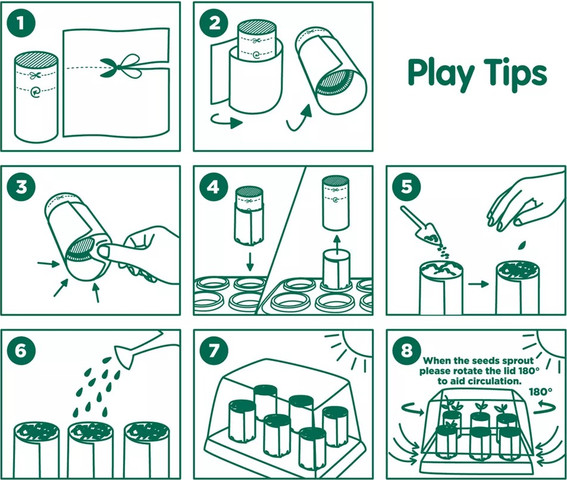 1

2

Play Tips

3

4

5

6

7

8
When the seeds sprout please rotate the lid 180° to aid circulation.
180°