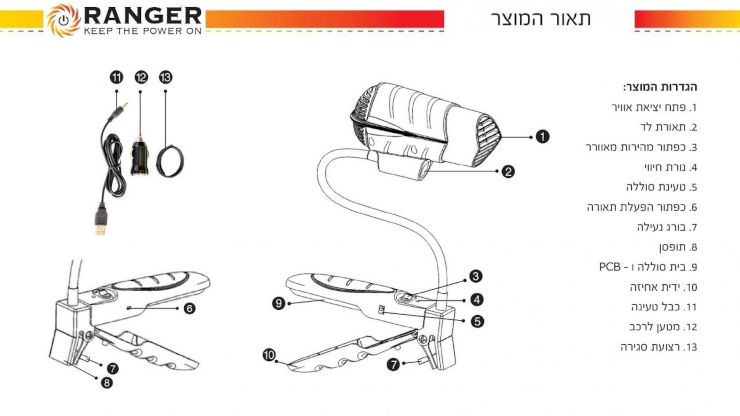 RANGER
KEEP THE POWER ON

תאור המוצר

הגדרות המוצר:
1. פתח יציאת אוויר
2. תאורת לד
3. כפתור מהירות מאוורר
4. נורת חיווי
5. טעינת סוללה
6. כפתור הפעלת תאורה
7. בורג נעילה
8. תופסן
9. בית סוללה ו - PCB
10. ידית אחיזה
11. כבל טעינה
12. מטען לרכב
13. רצועת סגירה

11
12
13
1
2
3
4
5
6
7
7
8
9
10