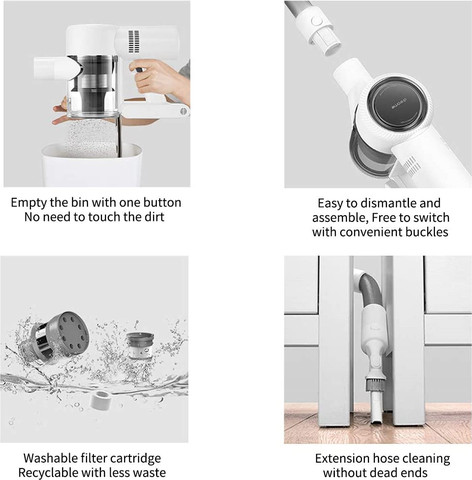 Empty the bin with one button
No need to touch the dirt

Easy to dismantle and
assemble, Free to switch
with convenient buckles

Washable filter cartridge
Recyclable with less waste

Extension hose cleaning
without dead ends