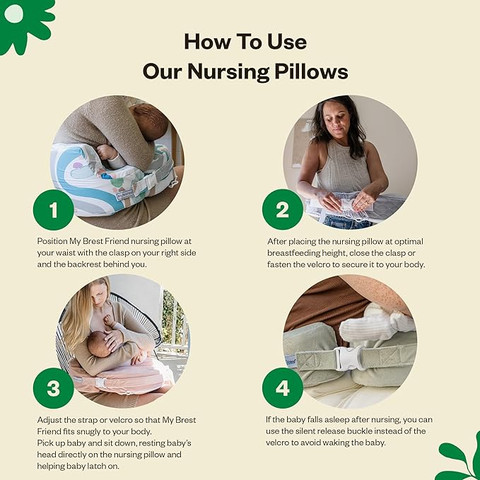 How To Use
Our Nursing Pillows

1

Position My Brest Friend nursing pillow at your waist with the clasp on your right side and the backrest behind you.

2

After placing the nursing pillow at optimal breastfeeding height, close the clasp or fasten the velcro to secure it to your body.

3

Adjust the strap or velcro so that My Brest Friend fits snugly to your body.
Pick up baby and sit down, resting baby's head directly on the nursing pillow and helping baby latch on.

4

If the baby falls asleep after nursing, you can use the silent release buckle instead of the velcro to avoid waking the baby.