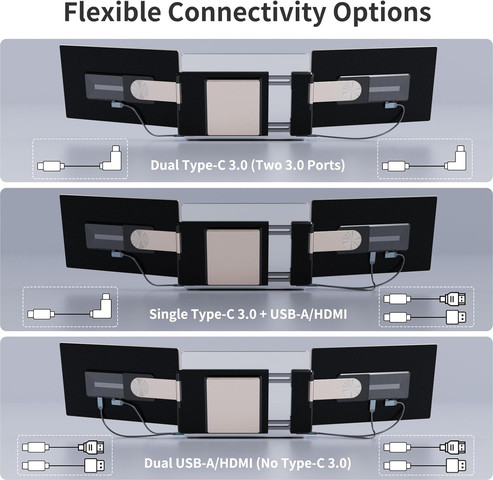 Flexible Connectivity Options

Dual Type-C 3.0 (Two 3.0 Ports)

Single Type-C 3.0 + USB-A/HDMI

Dual USB-A/HDMI (No Type-C 3.0)