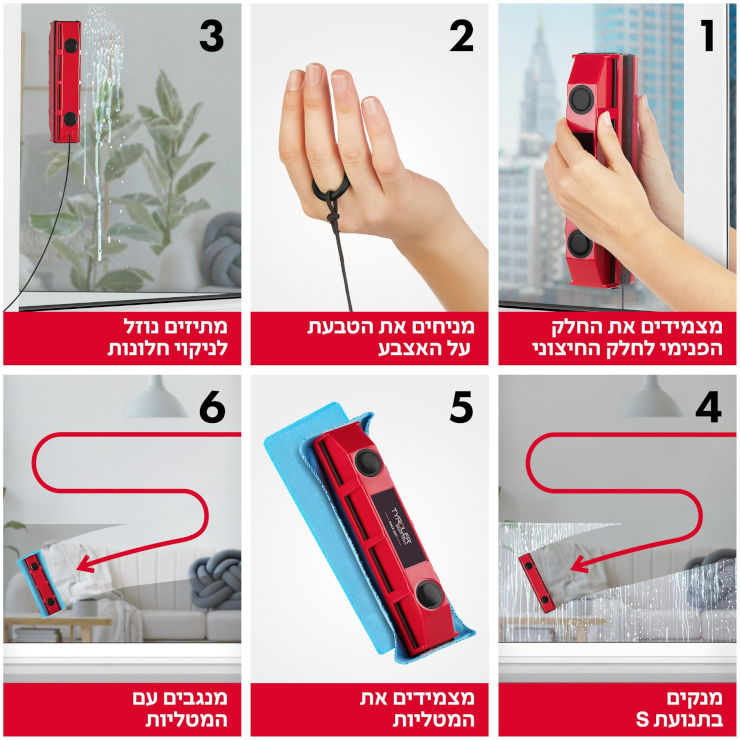 1
מצמידים את החלק הפנימי לחלק החיצוני

2
מניחים את הטבעת על האצבע

3
מתיזים נוזל לניקוי חלונות

4
מנקים בתנועת S

5
TYROLER
מצמידים את המטליות

6
מנגבים עם המטליות