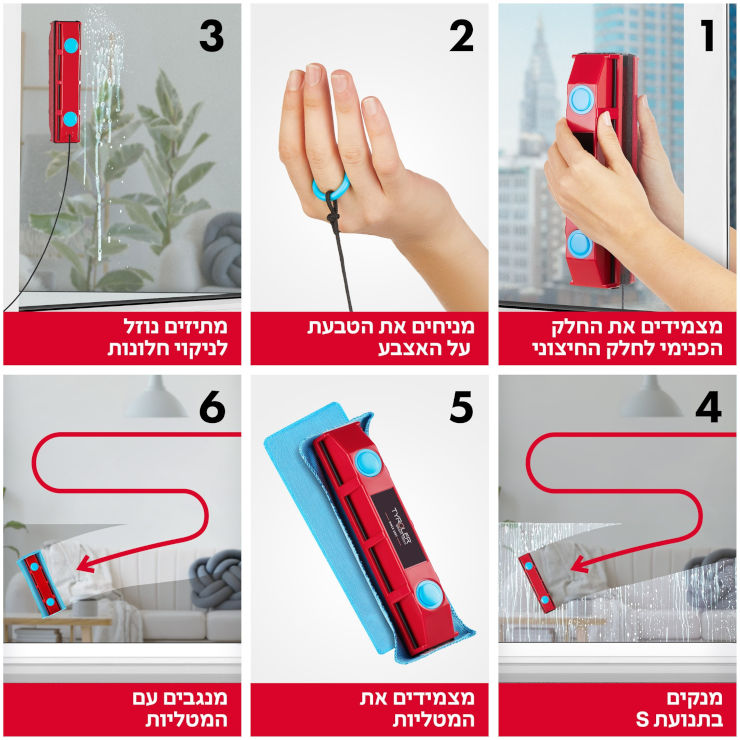 1
מצמידים את החלק הפנימי לחלק החיצוני

2
מניחים את הטבעת על האצבע

3
מתיזים נוזל לניקוי חלונות

4
מנקים בתנועת S

5
TYROLER
מצמידים את המטליות

6
מנגבים עם המטליות