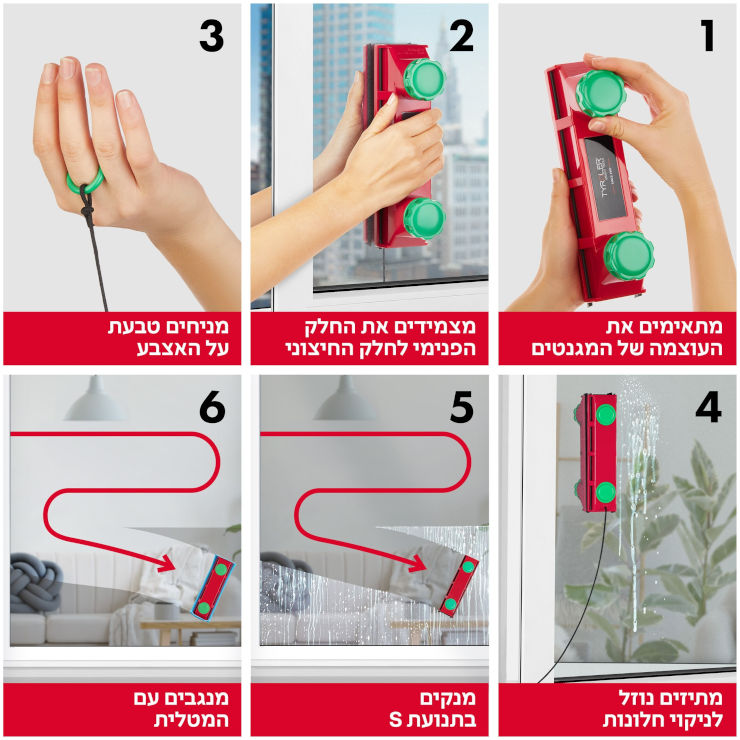 1
TYROLER

מתאימים את העוצמה של המגנטים

2

מצמידים את החלק הפנימי לחלק החיצוני

3

מניחים טבעת על האצבע

4

מתיזים נוזל לניקוי חלונות

5

מנקים בתנועת S

6

מנגבים עם המטלית