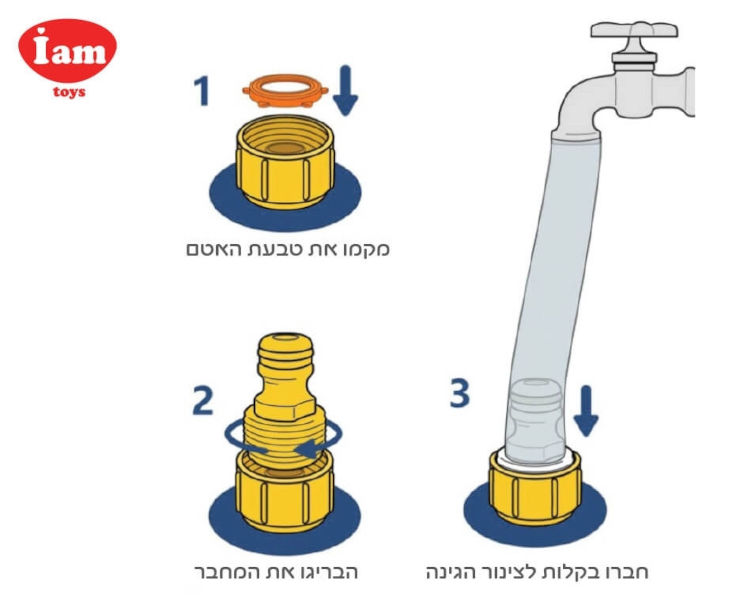 iam
toys

1
מקמו את טבעת האטם

2
הבריגו את המחבר

3
חברו בקלות לצינור הגינה