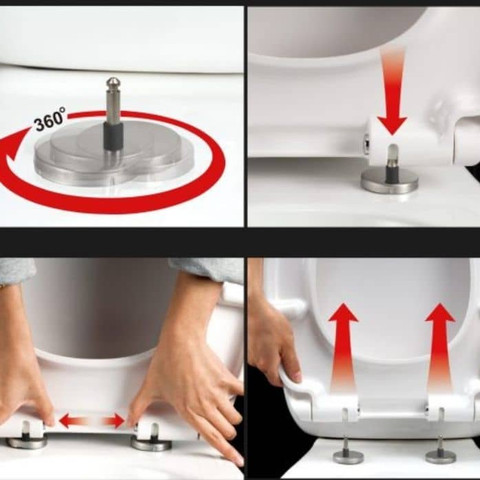 360°