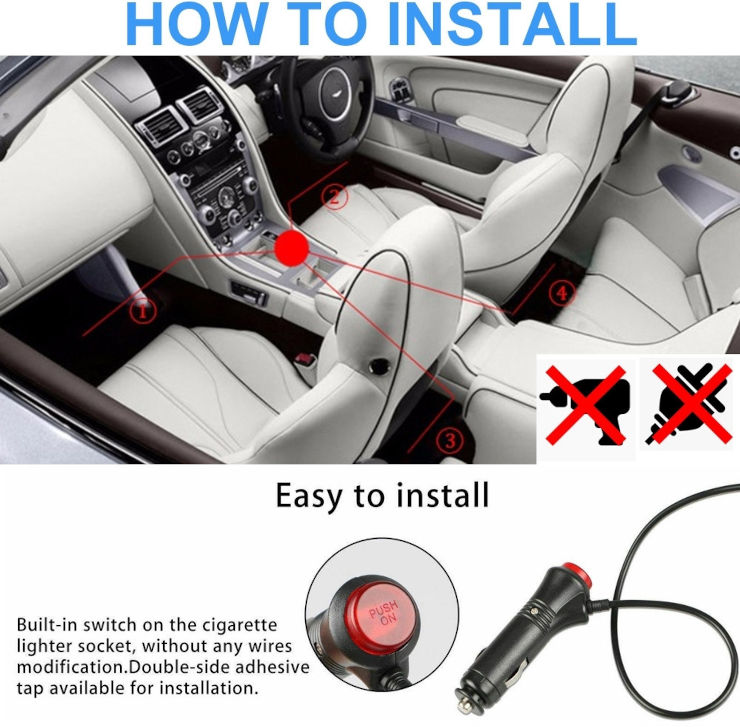 HOW TO INSTALL

2

1

4

3

Easy to install

PUSH ON

Built-in switch on the cigarette lighter socket, without any wires modification.Double-side adhesive tap available for installation.