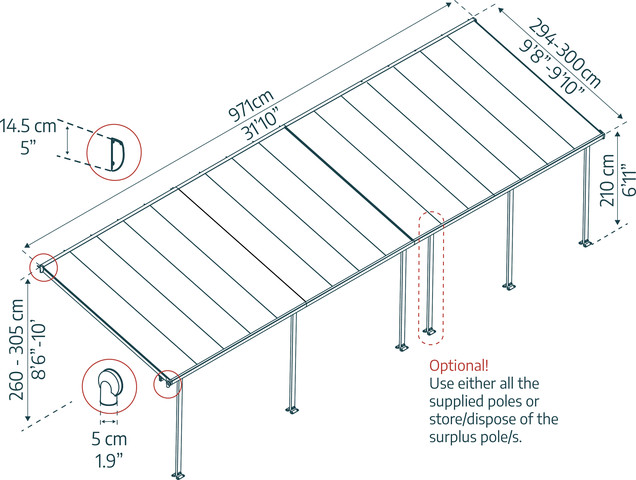 971cm
31'10"

294-300 cm
9'8"-9'10"

14.5 cm
5"

210 cm
6'11"

260 - 305 cm
8'6"-10'

5 cm
1.9"

Optional!
Use either all the supplied poles or store/dispose of the surplus pole/s.