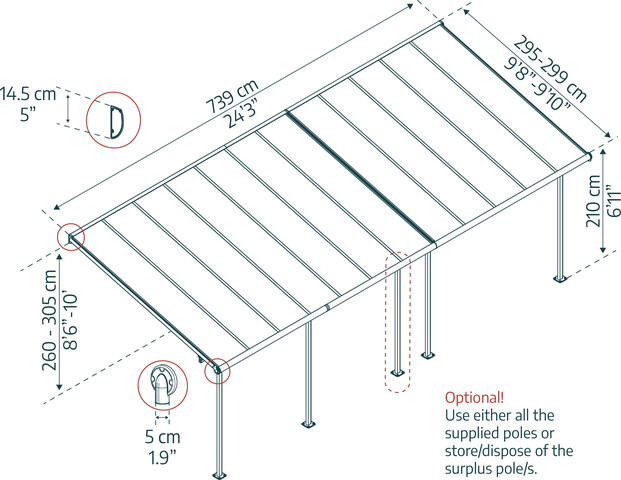 14.5 cm
5"

739 cm
24'3"

295-299 cm
9'8"-9'10"

210 cm
6'11"

260 - 305 cm
8'6"-10'

5 cm
1.9"

Optional!
Use either all the supplied poles or store/dispose of the surplus pole/s.