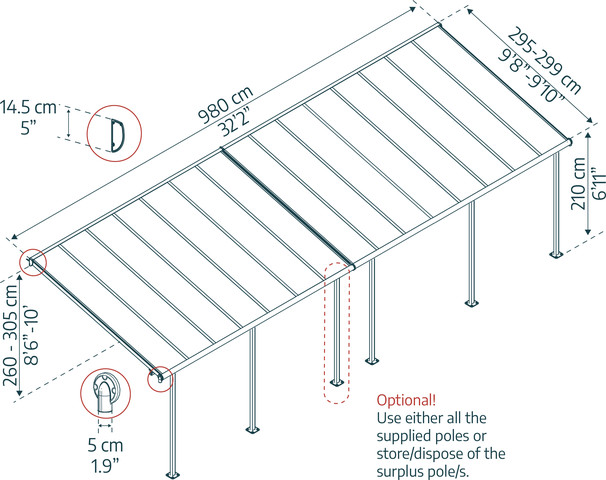 14.5 cm
5"

980 cm
32'2"

295-299 cm
9'8"-9'10"

210 cm
6'11"

260 - 305 cm
8'6"-10'

5 cm
1.9"

Optional!
Use either all the supplied poles or store/dispose of the surplus pole/s.