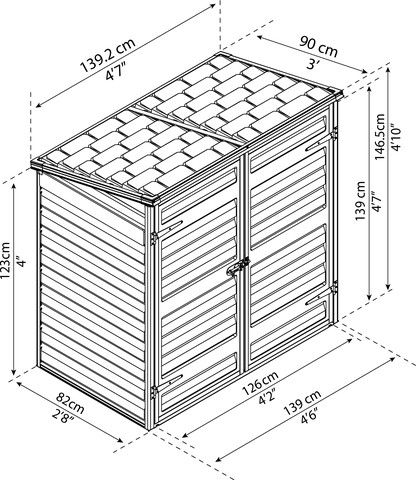 139.2 cm
4'7"

90 cm
3'

146.5cm
4'10"

139 cm
4'7"

123cm
4"

82cm
2'8"

126cm
4'2"

139 cm
4'6"