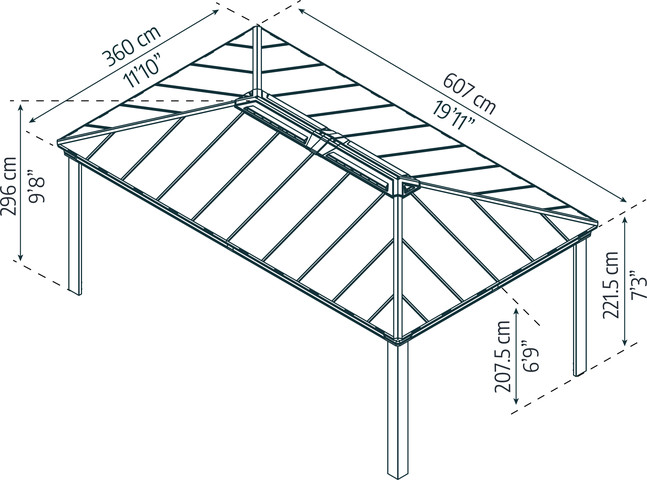 360 cm
11'10"
607 cm
19'11"
296 cm
9'8"
221.5 cm
7'3"
207.5 cm
6'9"