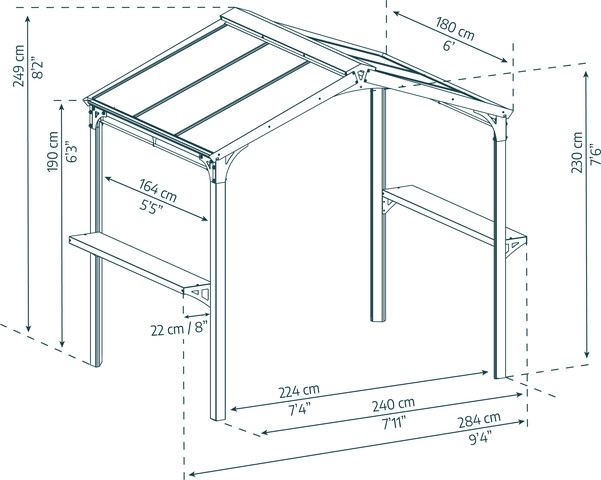 249 cm
8'2"

190 cm
6'3"

180 cm
6'

230 cm
7'6"

164 cm
5'5"

22 cm / 8"

224 cm
7'4"

240 cm
7'11"

284 cm
9'4"