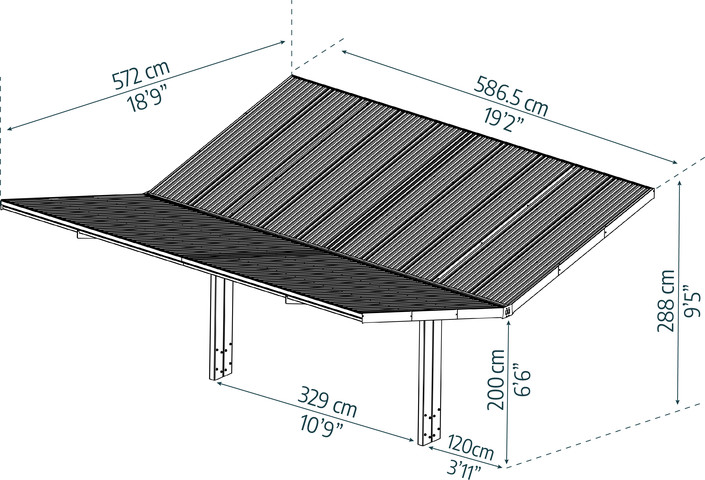 572 cm
18'9"

586.5 cm
19'2"

288 cm
9'5"

200 cm
6'6"

329 cm
10'9"

120cm
3'11"