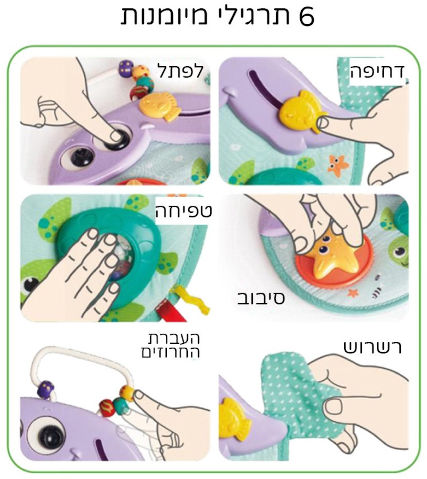 6 תרגילי מיומנות

דחיפה

לפתל

סיבוב

טפיחה

רשרוש

העברת החרוזים