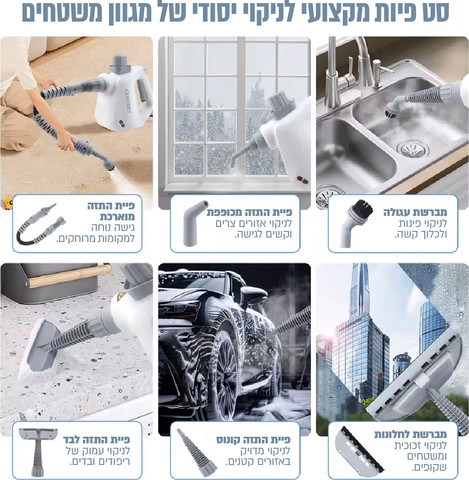 סט פיות מקצועי לניקוי יסודי של מגוון משטחים

מברשת עגולה
לניקוי פינות ולכלוך קשה.

פיית התזה מכופפת
לניקוי אזורים צרים וקשים לגישה.

פיית התזה מוארכת
גישה נוחה למקומות מרוחקים.

מברשת לחלונות
לניקוי זכוכית ומשטחים שקופים.

פיית התזה קונוס
לניקוי מדויק באזורים קטנים.

פיית התזה לבד
לניקוי עמוק של ריפודים ובדים.