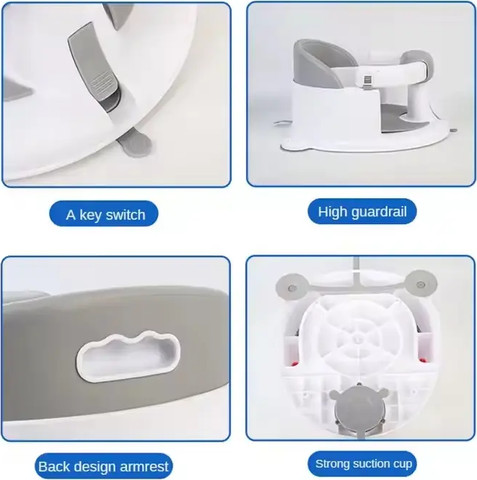 A key switch

High guardrail

Back design armrest

Strong suction cup