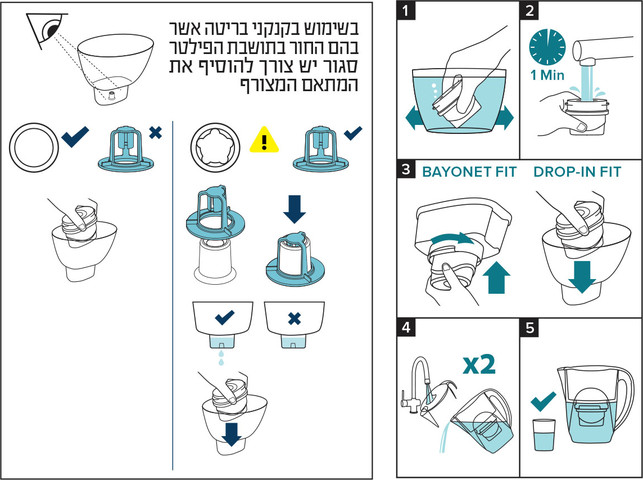 בשימוש בקנקני בריטה אשר בהם החור בתושבת הפילטר סגור יש צורך להוסיף את המתאם המצורף

1

2

1 Min

3 BAYONET FIT DROP-IN FIT

4

x2

5