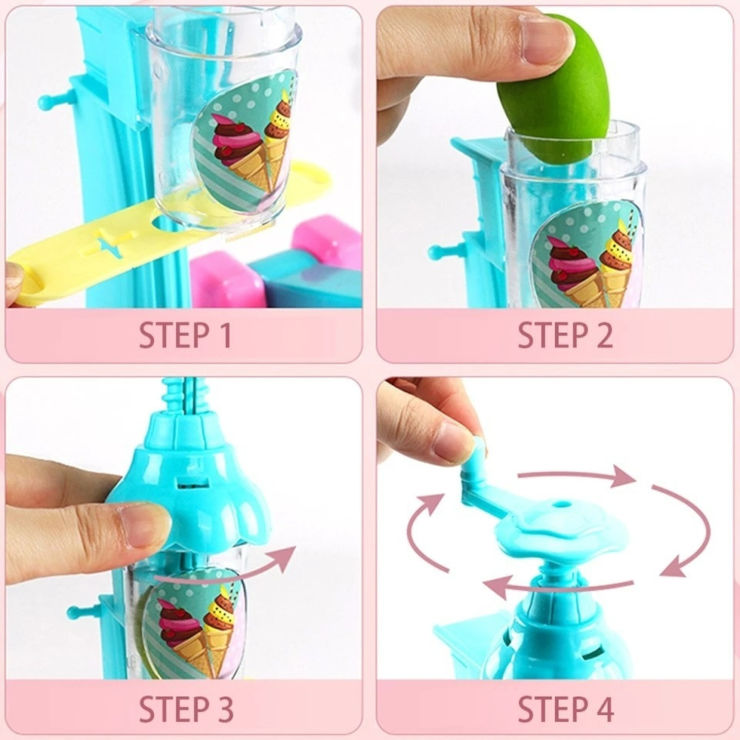 STEP 1

STEP 2

STEP 3

STEP 4