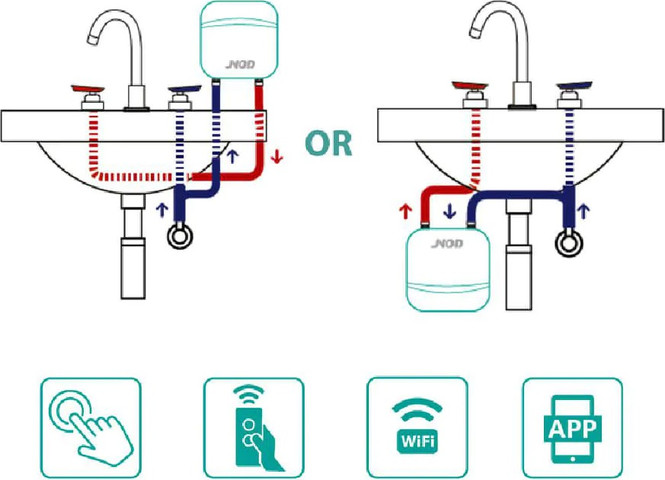 JNOD

OR

JNOD

WiFi

APP