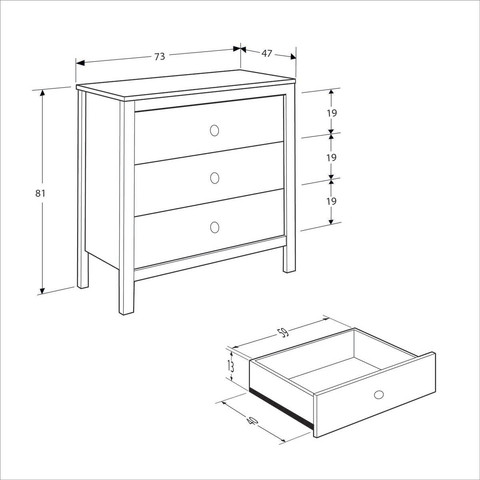 73
47
81
19
19
19
59
13
40