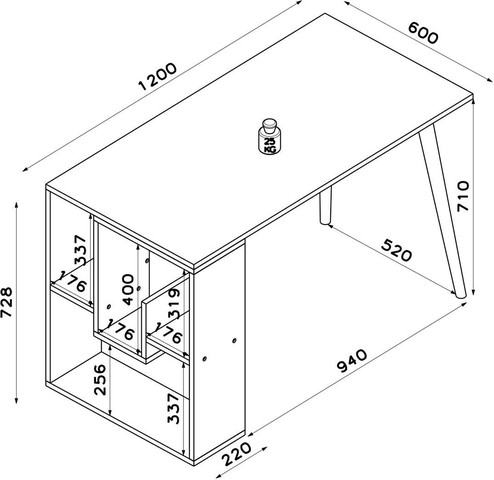 1200
600
25 KG
710
520
728
337
176
400
319
176
176
256
337
940
220