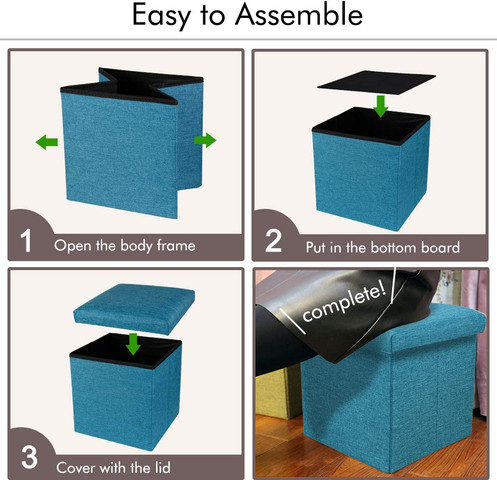 Easy to Assemble

1 Open the body frame

2 Put in the bottom board

3 Cover with the lid

complete!