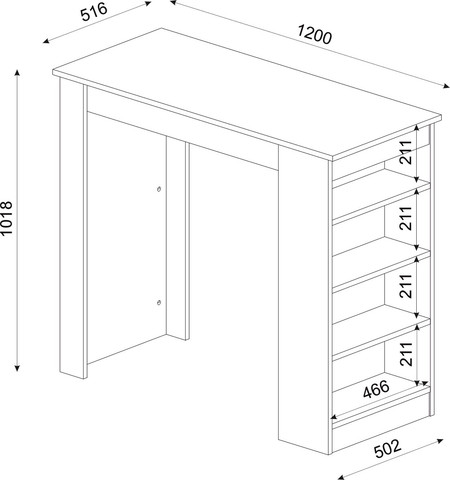 516
1200
1018
211
211
211
211
466
502