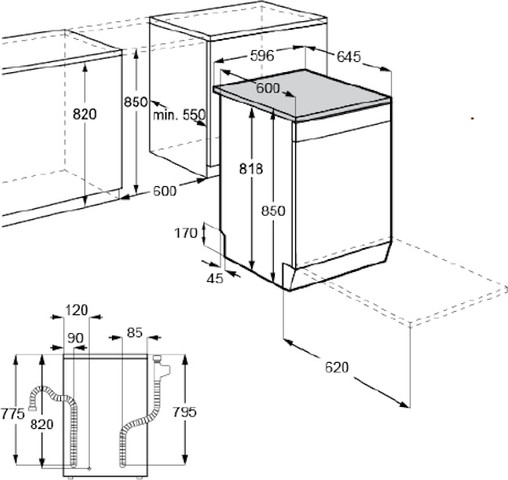 596
645
600
820
850
min. 550
818
850
600
170
45
620
120
90
85
775
820
795