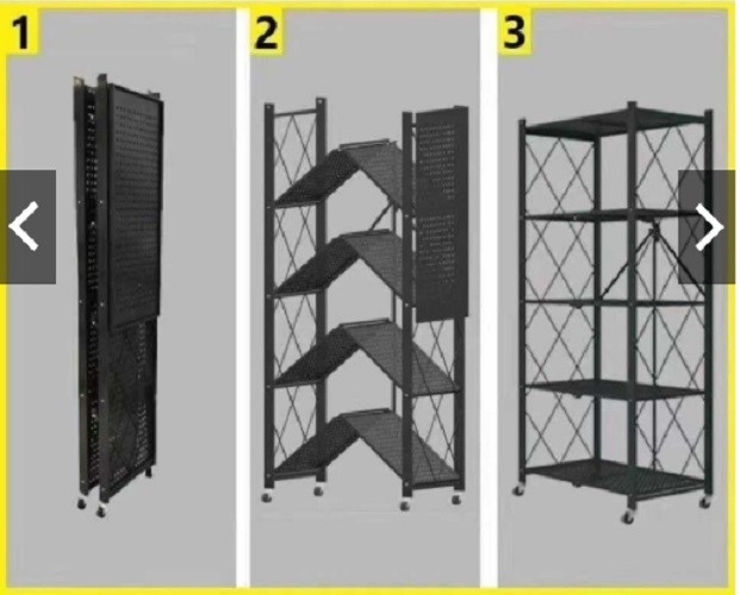 1

2

3