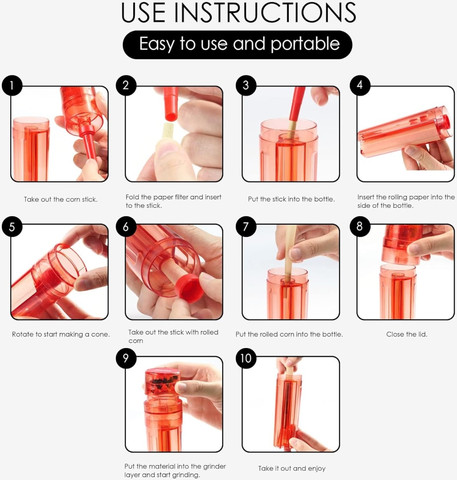 USE INSTRUCTIONS

Easy to use and portable

1
Take out the corn stick.

2
Fold the paper filter and insert to the stick.

3
Put the stick into the bottle.

4
Insert the rolling paper into the side of the bottle.

5
Rotate to start making a cone.

6
Take out the stick with rolled corn

7
Put the rolled corn into the bottle.

8
Close the lid.

9
Put the material into the grinder layer and start grinding.

10
Take it out and enjoy