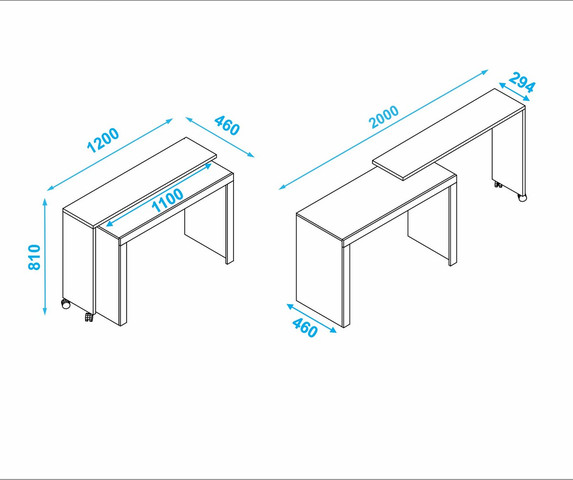 1200
460
1100
810
2000
294
460