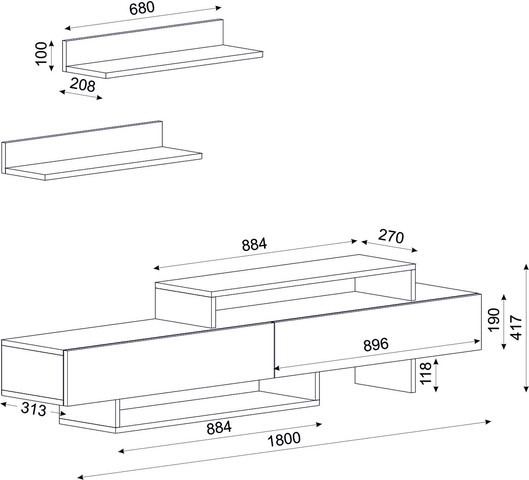 680
100
208
884
270
190
417
896
118
313
884
1800