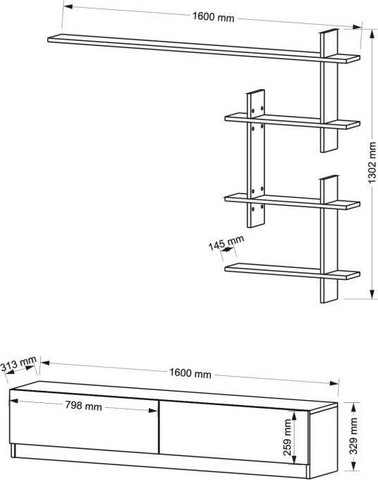 1600 mm
1302 mm
145 mm
313 mm
1600 mm
798 mm
259 mm
329 mm